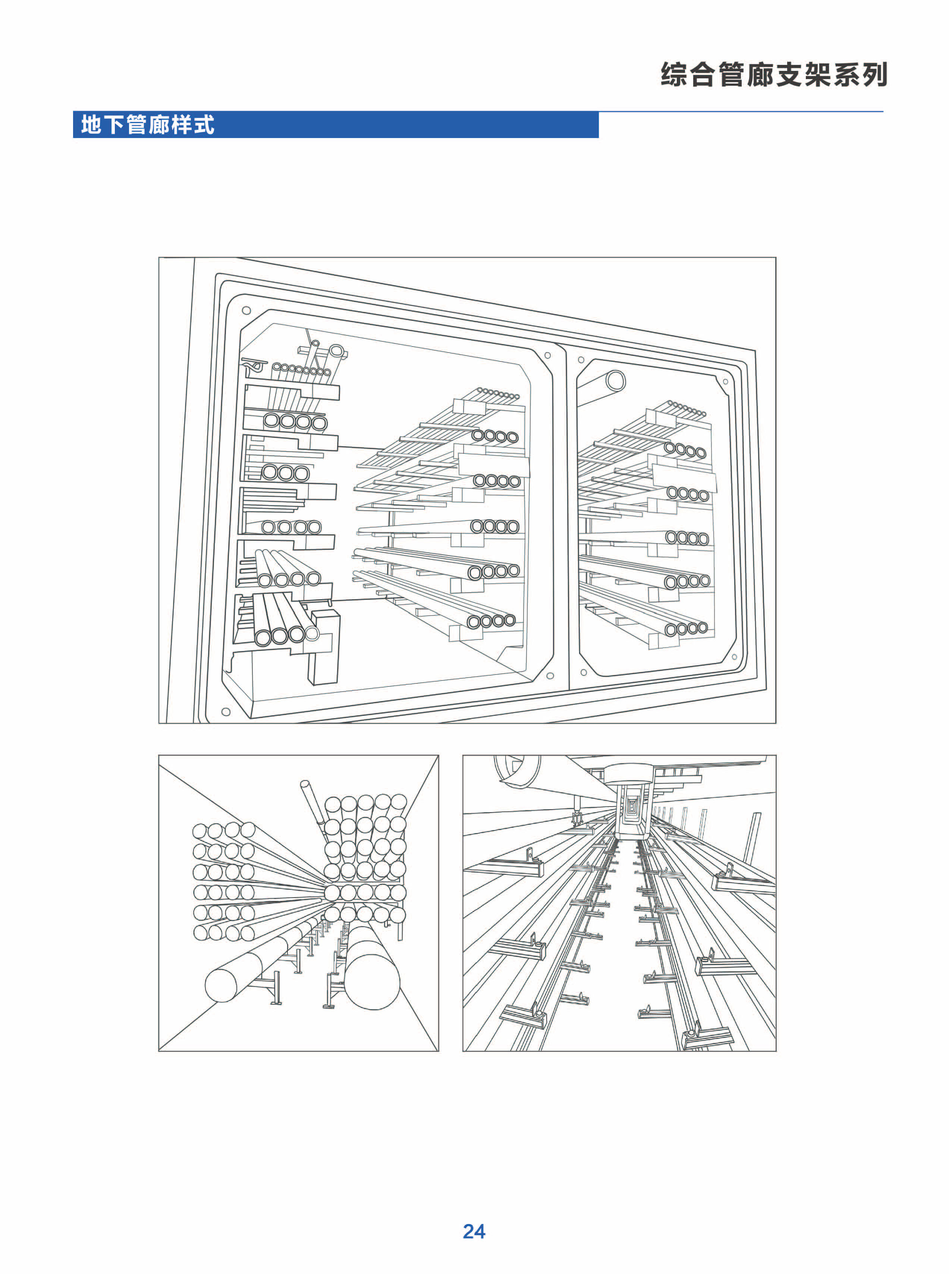 综合管廊支架系列

地下管廊样式

24