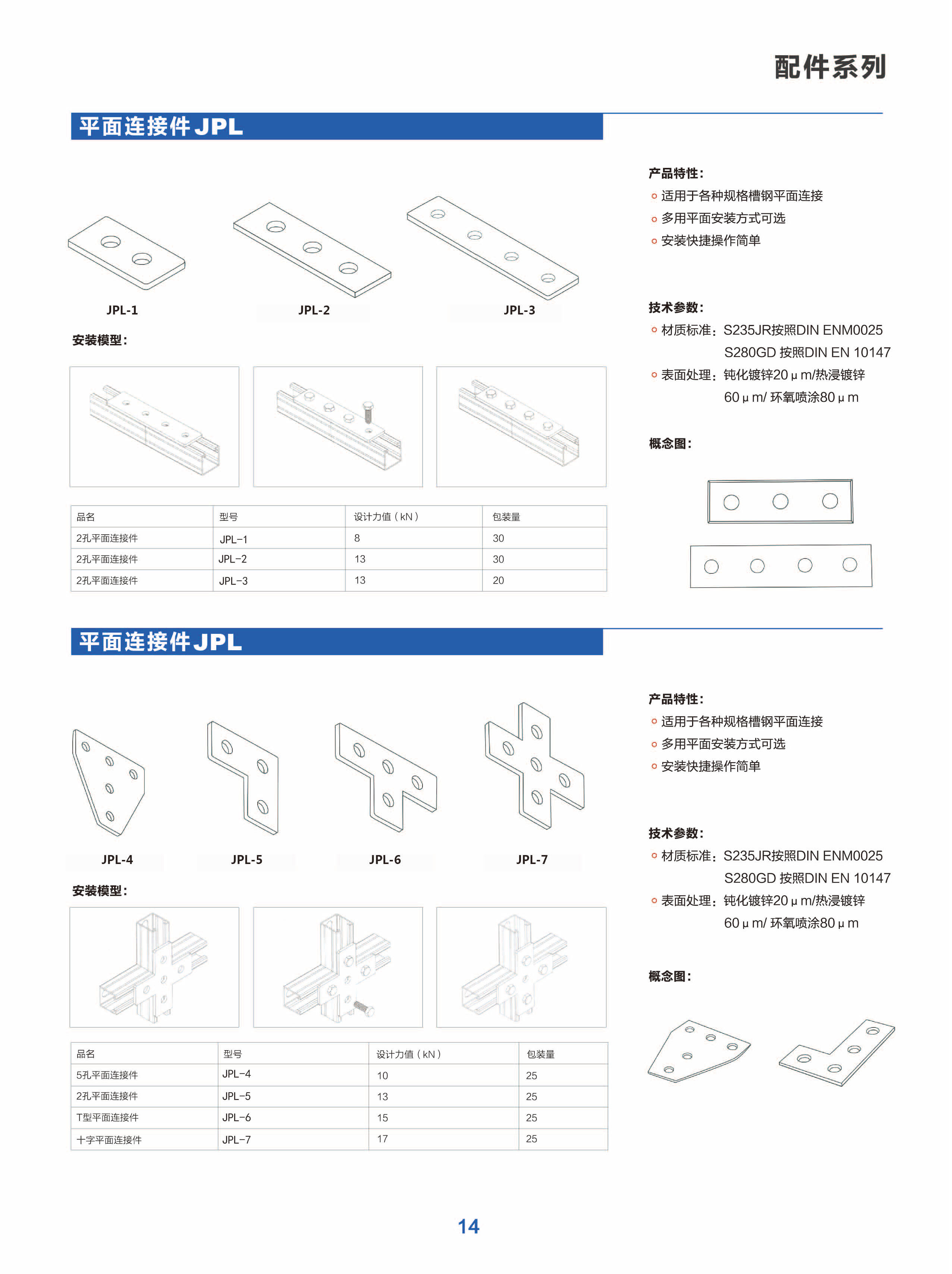 配件系列

平面连接件JPL

JPL-1　JPL-2　JPL-3

安装模型：

| 品名 | 型号 | 设计力值（kN） | 包装量 |
|---|---|---|---|
| 2孔平面连接件 | JPL-1 | 8 | 30 |
| 2孔平面连接件 | JPL-2 | 13 | 30 |
| 2孔平面连接件 | JPL-3 | 13 | 20 |

产品特性：
适用于各种规格槽钢平面连接
多用平面安装方式可选
安装快捷操作简单

技术参数：
材质标准：S235JR按照DIN ENM0025
S280GD 按照DIN EN 10147
表面处理：钝化镀锌20μm/热浸镀锌
60μm/ 环氧喷涂80μm

概念图：

平面连接件JPL

JPL-4　JPL-5　JPL-6　JPL-7

安装模型：

| 品名 | 型号 | 设计力值（kN） | 包装量 |
|---|---|---|---|
| 5孔平面连接件 | JPL-4 | 10 | 25 |
| 2孔平面连接件 | JPL-5 | 13 | 25 |
| T型平面连接件 | JPL-6 | 15 | 25 |
| 十字平面连接件 | JPL-7 | 17 | 25 |

产品特性：
适用于各种规格槽钢平面连接
多用平面安装方式可选
安装快捷操作简单

技术参数：
材质标准：S235JR按照DIN ENM0025
S280GD 按照DIN EN 10147
表面处理：钝化镀锌20μm/热浸镀锌
60μm/ 环氧喷涂80μm

概念图：

14